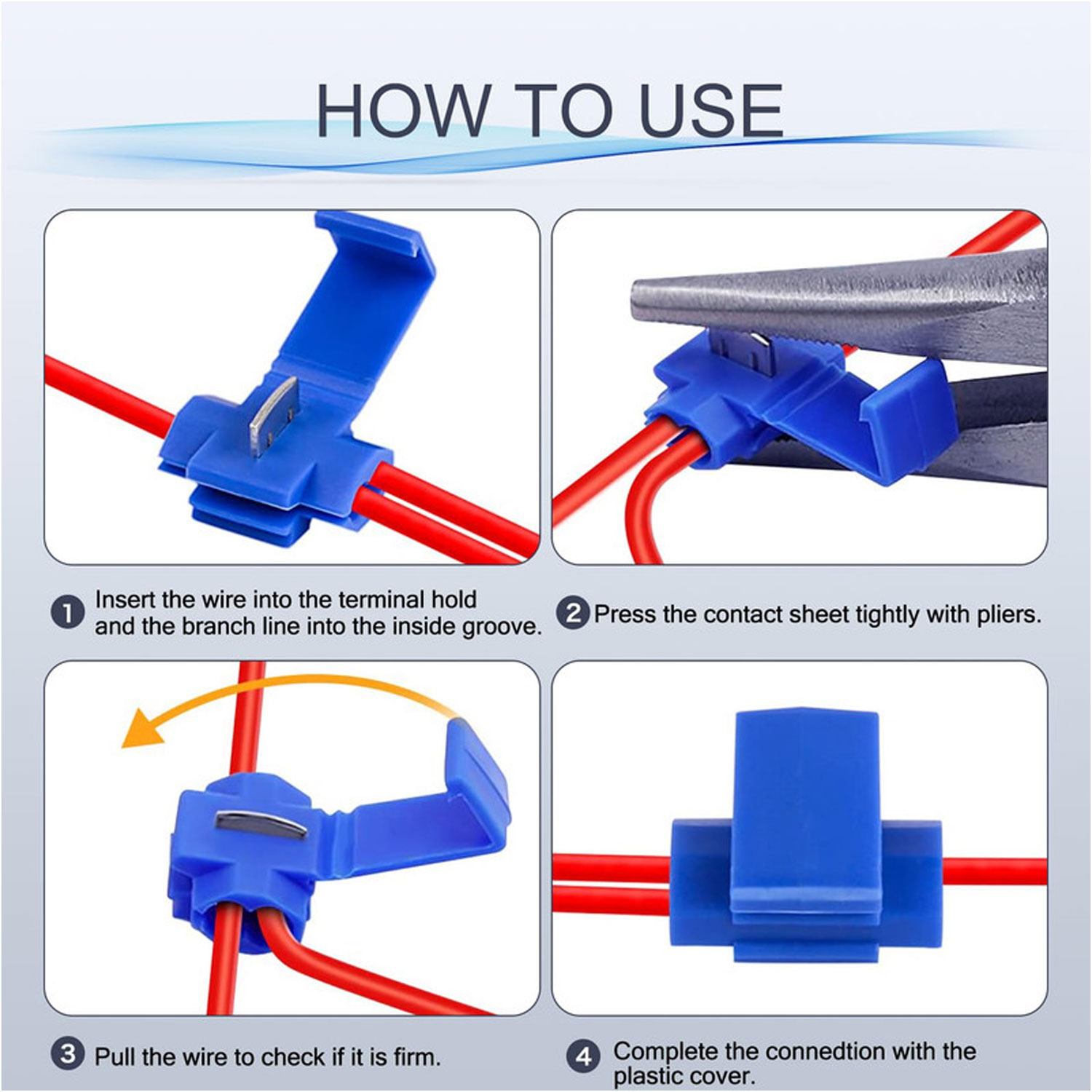 HOW TO USE

1 Insert the wire into the terminal hold and the branch line into the inside groove.

2 Press the contact sheet tightly with pliers.

3 Pull the wire to check if it is firm.

4 Complete the connedtion with the plastic cover.